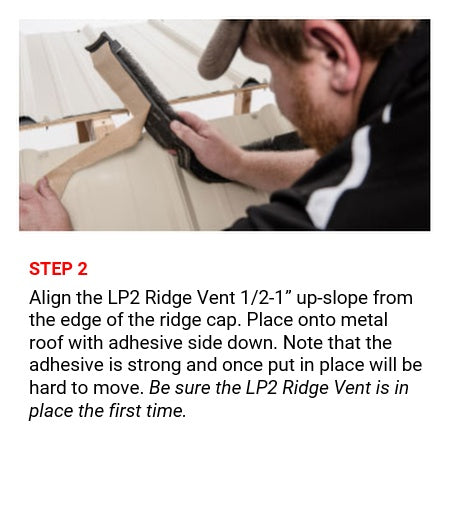 STEP 2

Align the LP2 Ridge Vent 1/2-1” up-slope from the edge of the ridge cap. Place onto metal roof with adhesive side down. Note that the adhesive is strong and once put in place will be hard to move. Be sure the LP2 Ridge Vent is in place the first time.