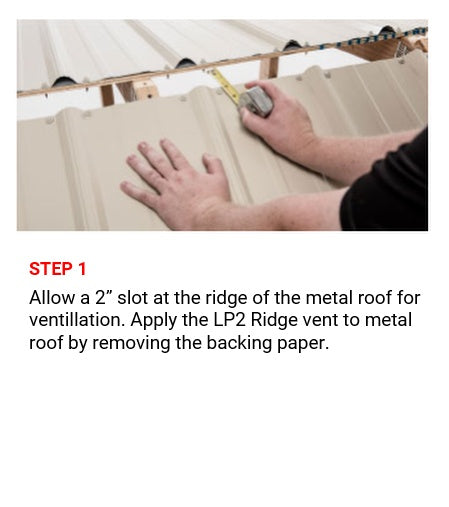 STEP 1

Allow a 2” slot at the ridge of the metal roof for ventillation. Apply the LP2 Ridge vent to metal roof by removing the backing paper.